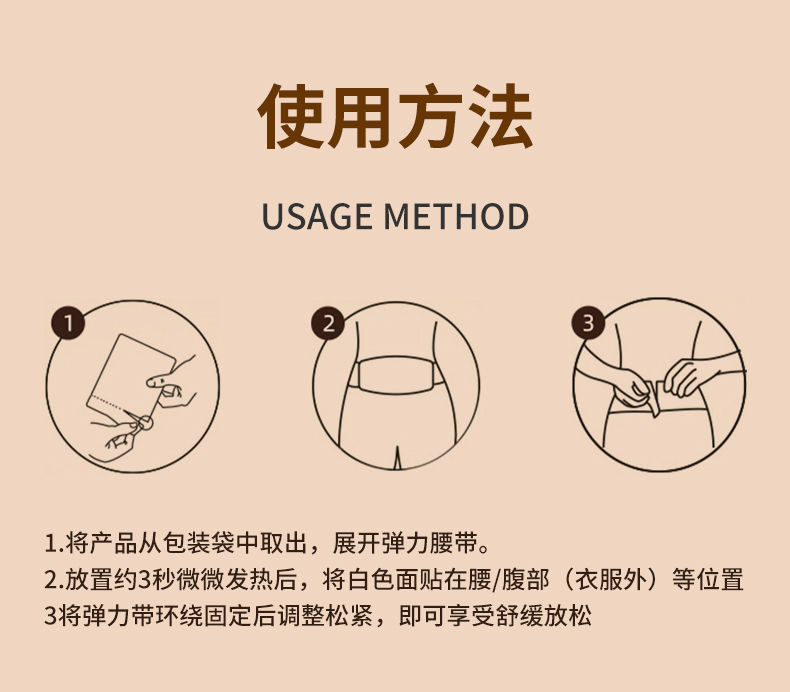 使用方法

USAGE METHOD

1

2

3

1.将产品从包装袋中取出，展开弹力腰带。
2.放置约3秒微微发热后，将白色面贴在腰/腹部（衣服外）等位置
3将弹力带环绕固定后调整松紧，即可享受舒缓放松